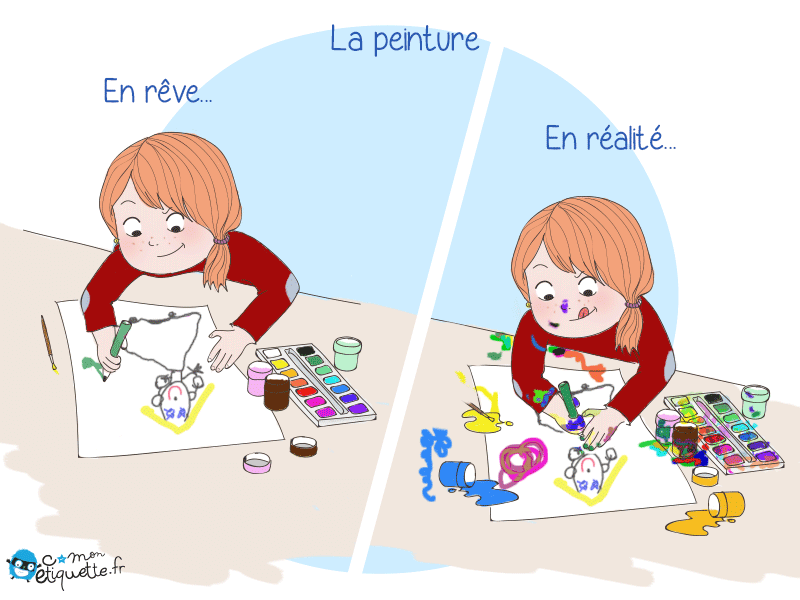 La peinture

En rêve...

En réalité...

c mon étiquette.fr